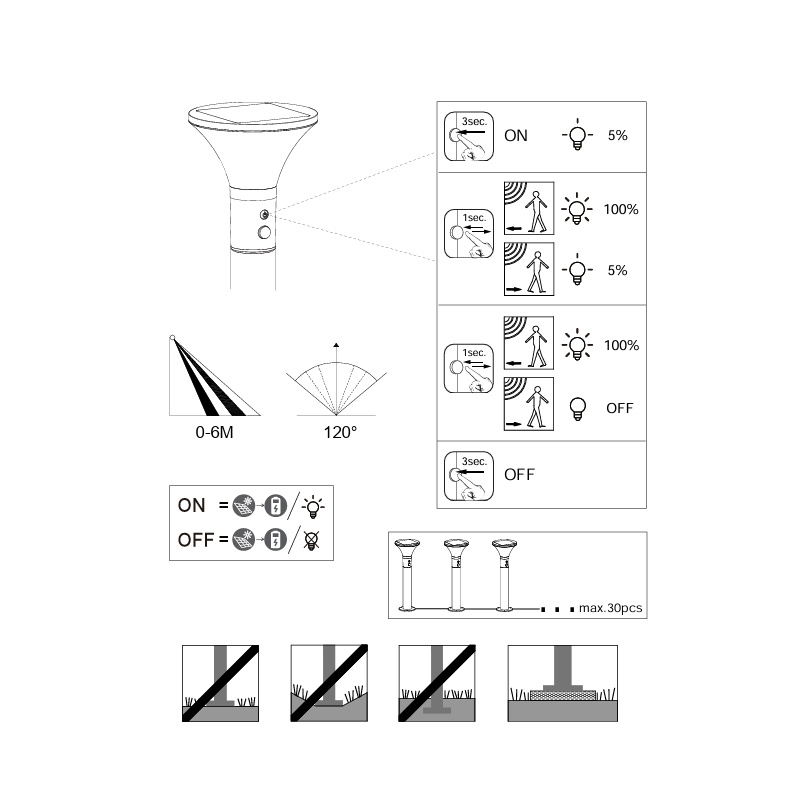 3sec. ON 5%

1sec. 100%

5%

1sec. 100%

OFF

3sec. OFF

0-6M

120°

ON =

OFF =

max.30pcs